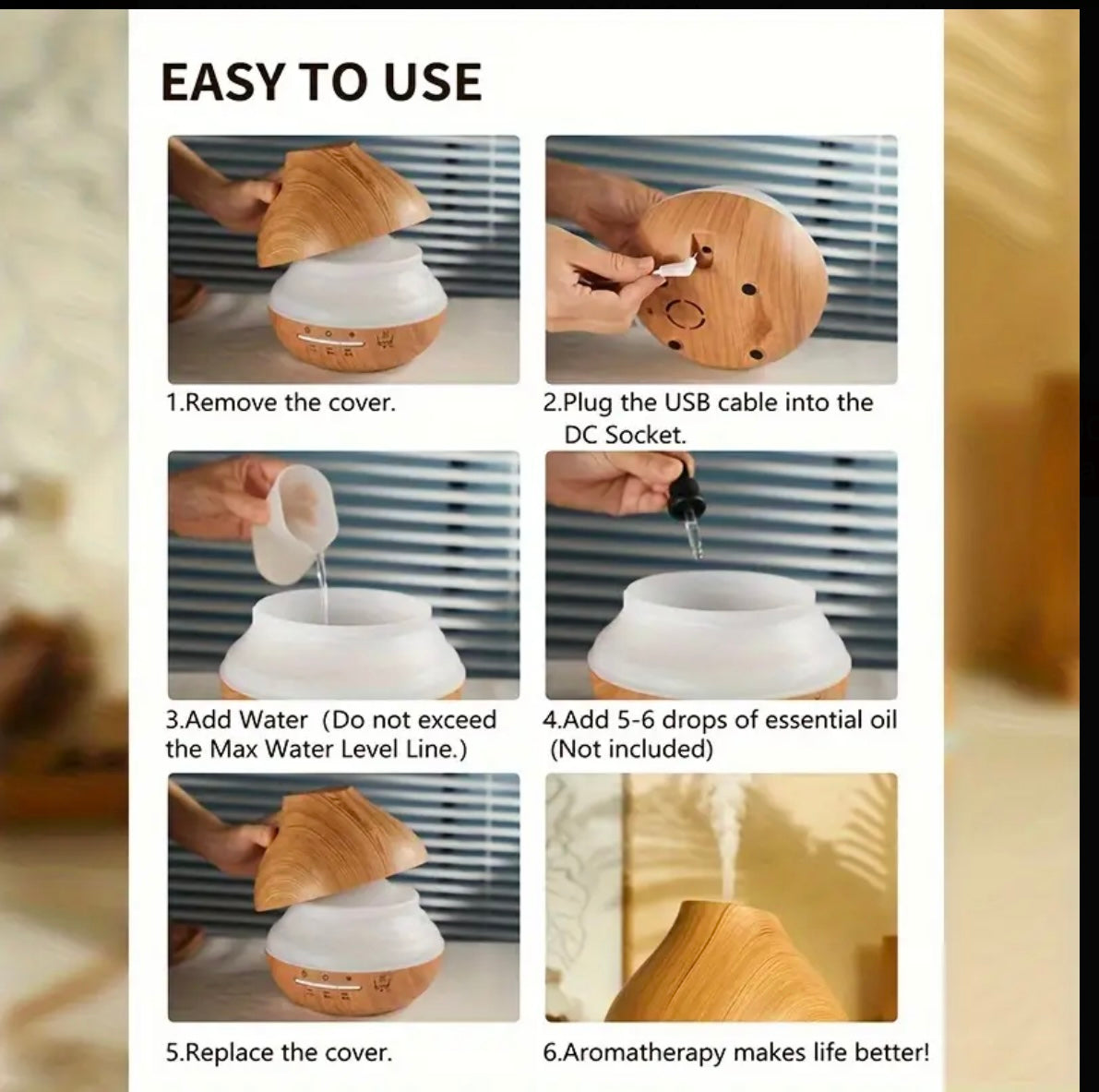 EASY TO USE

1.Remove the cover.

2.Plug the USB cable into the DC Socket.

3.Add Water (Do not exceed the Max Water Level Line.)

4.Add 5-6 drops of essential oil (Not included)

5.Replace the cover.

6.Aromatherapy makes life better!